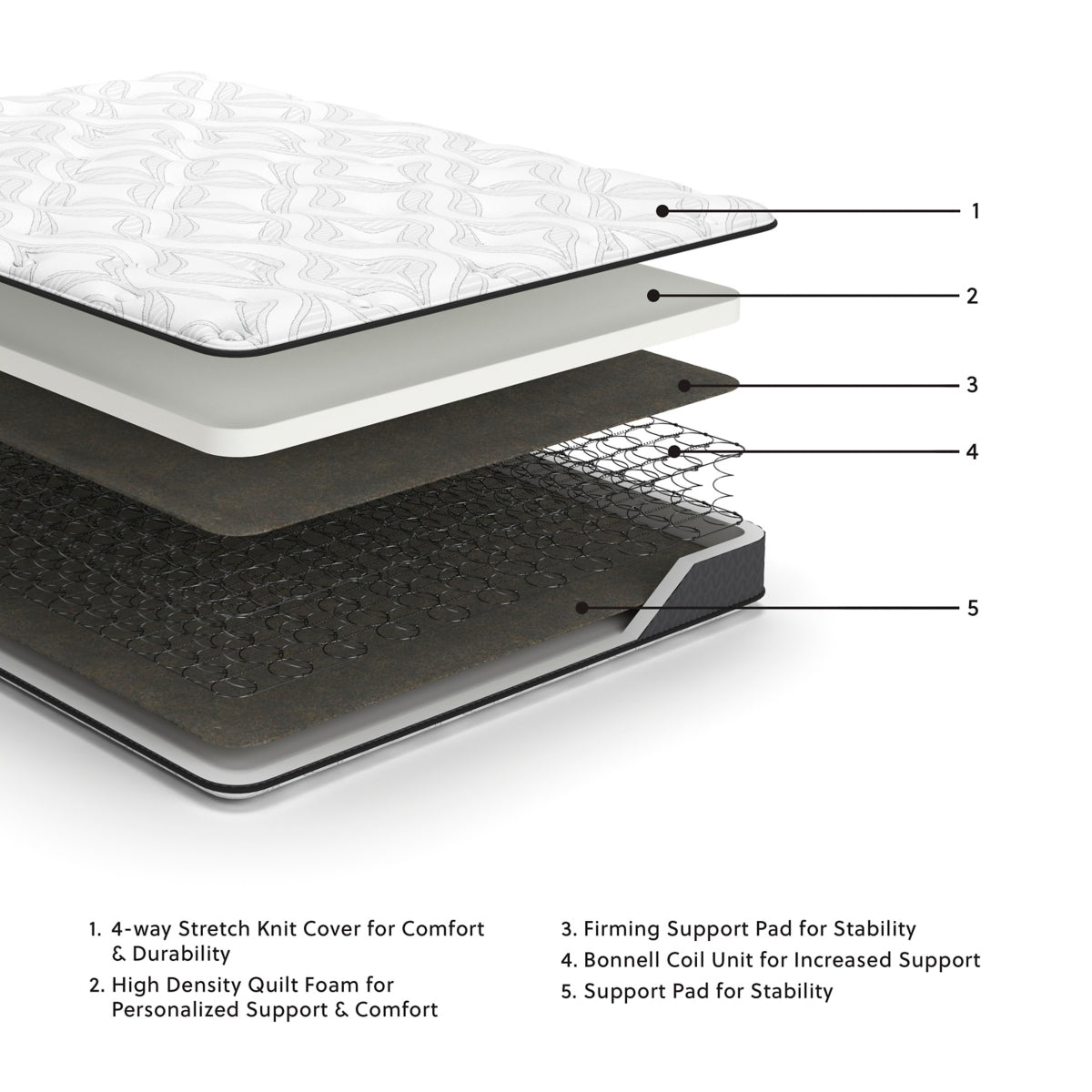 1

2

3

4

5

1. 4-way Stretch Knit Cover for Comfort & Durability
2. High Density Quilt Foam for Personalized Support & Comfort

3. Firming Support Pad for Stability
4. Bonnell Coil Unit for Increased Support
5. Support Pad for Stability