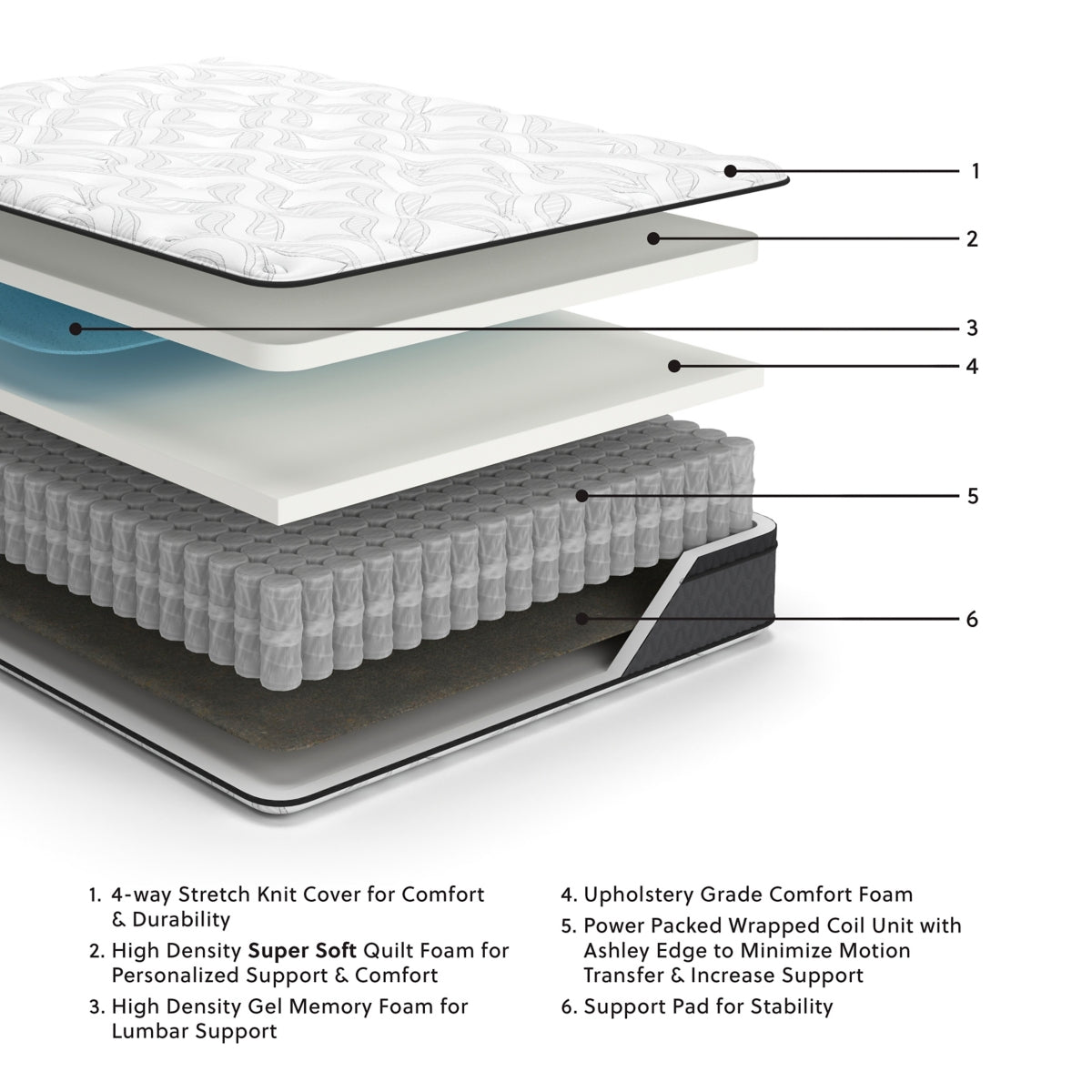 1

2

3

4

5

6

1. 4-way Stretch Knit Cover for Comfort & Durability
2. High Density Super Soft Quilt Foam for Personalized Support & Comfort
3. High Density Gel Memory Foam for Lumbar Support

4. Upholstery Grade Comfort Foam
5. Power Packed Wrapped Coil Unit with Ashley Edge to Minimize Motion Transfer & Increase Support
6. Support Pad for Stability