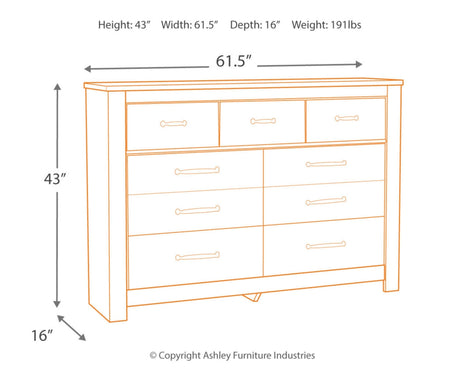 Height: 43”   Width: 61.5”   Depth: 16”   Weight: 191lbs

61.5”

43”

16”

© Copyright Ashley Furniture Industries