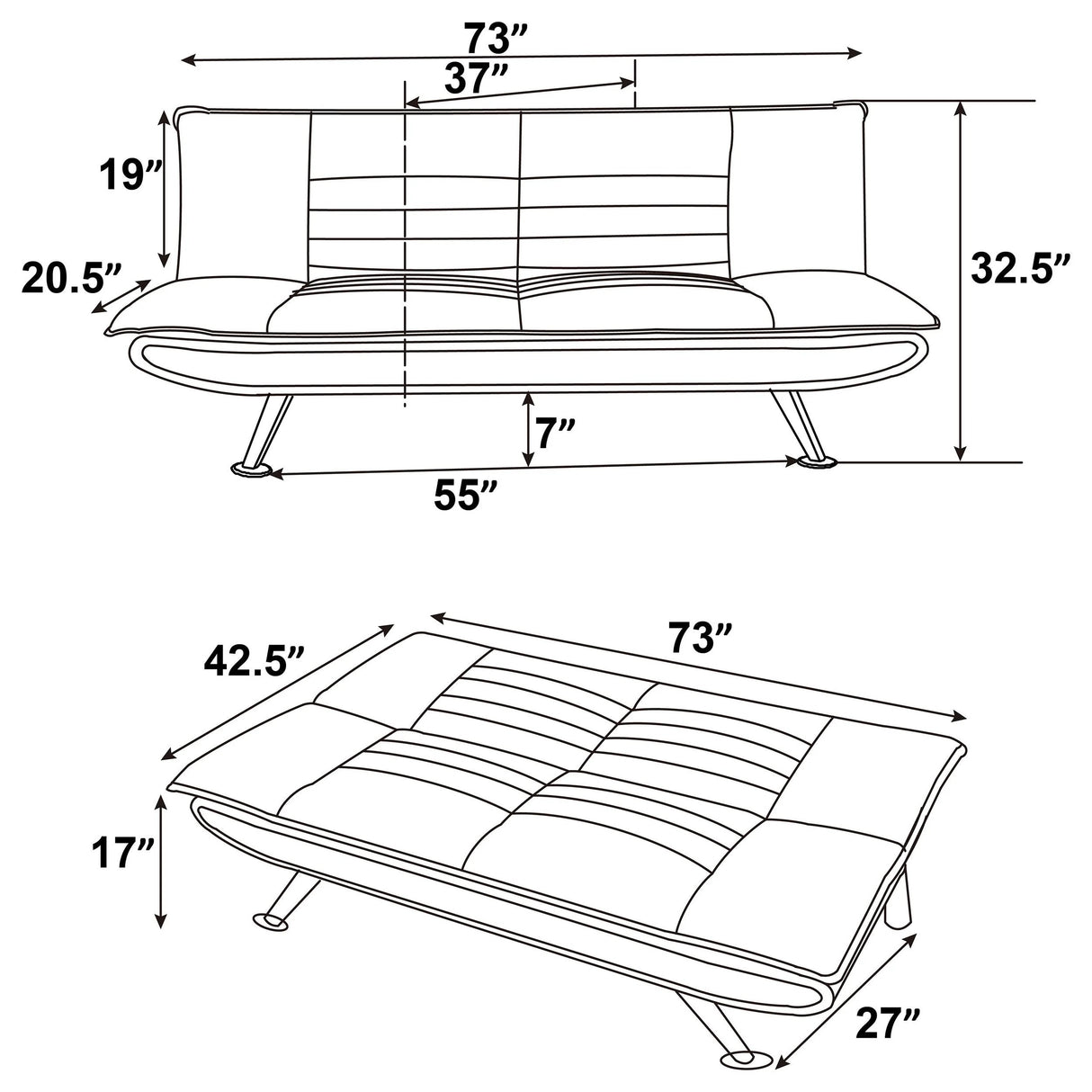 73”
37”
19”
20.5”
32.5”
7”
55”

42.5”
73”
17”
27”